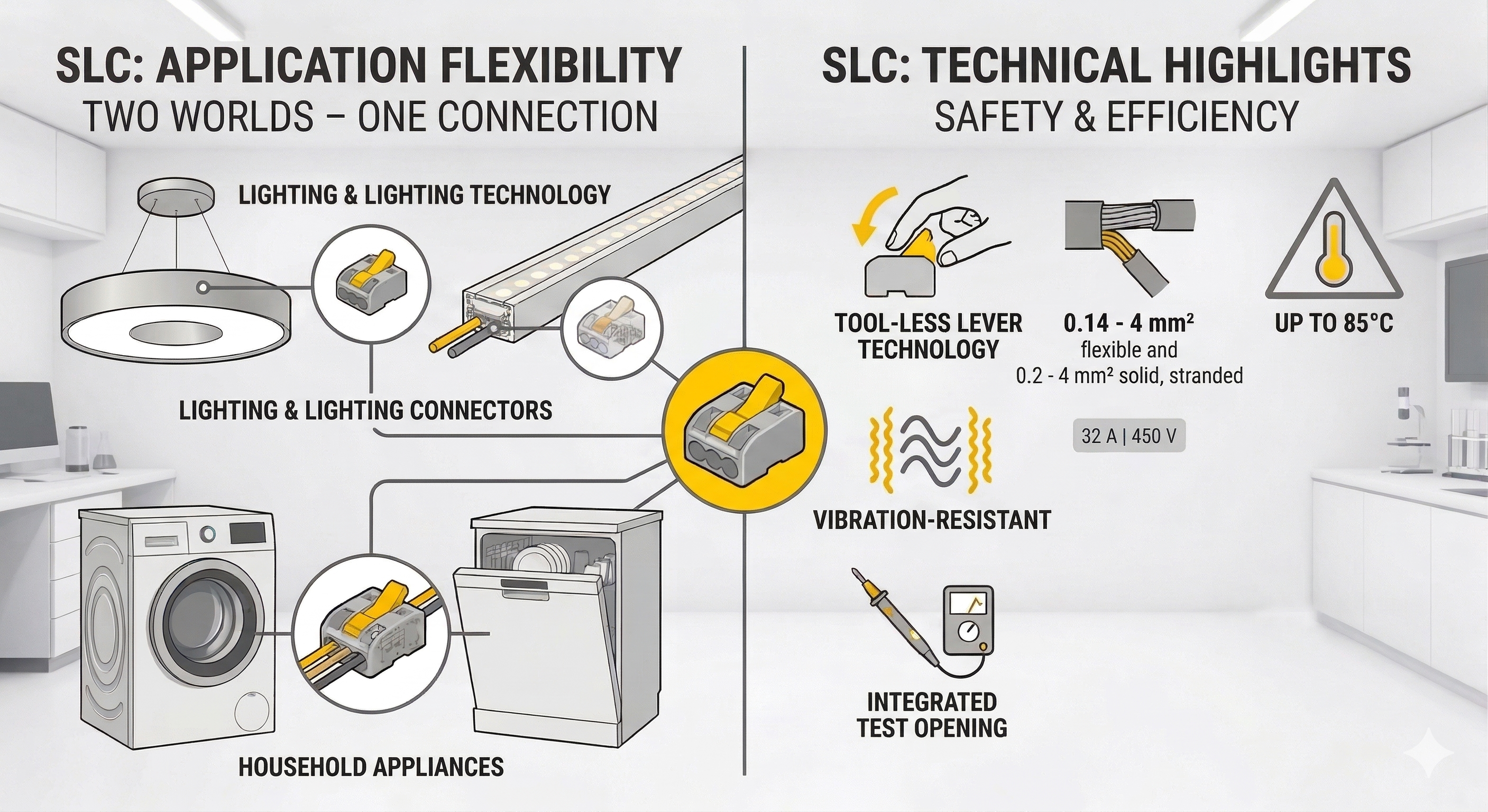 SLC: APPLICATION FLEXIBILITY
TWO WORLDS – ONE CONNECTION

LIGHTING & LIGHTING TECHNOLOGY

LIGHTING & LIGHTING CONNECTORS

HOUSEHOLD APPLIANCES

SLC: TECHNICAL HIGHLIGHTS
SAFETY & EFFICIENCY

TOOL-LESS LEVER TECHNOLOGY

0.14 - 4 mm²
flexible and
0.2 - 4 mm² solid, stranded

UP TO 85°C

32 A | 450 V

VIBRATION-RESISTANT

INTEGRATED TEST OPENING